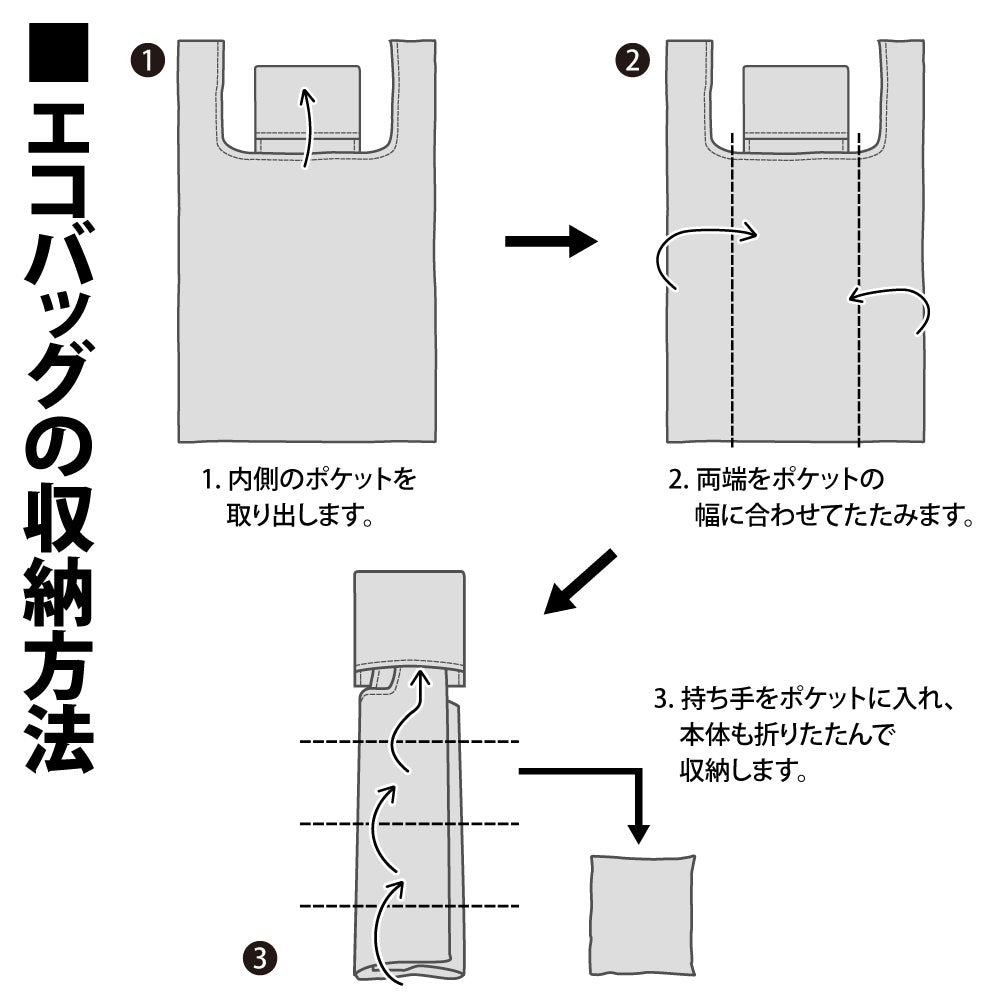 ■エコバッグの収納方法

❶

1. 内側のポケットを取り出します。

❷

2. 両端をポケットの幅に合わせてたたみます。

❸

3. 持ち手をポケットに入れ、本体も折りたたんで収納します。