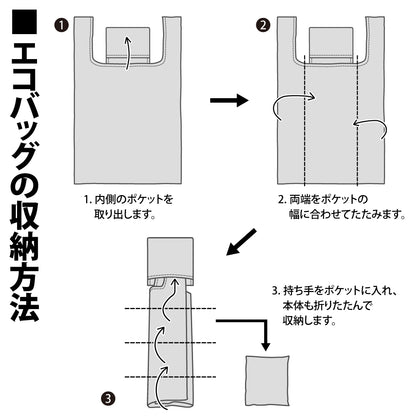 ■エコバッグの収納方法

❶

1. 内側のポケットを取り出します。

❷

2. 両端をポケットの幅に合わせてたたみます。

❸

3. 持ち手をポケットに入れ、本体も折りたたんで収納します。